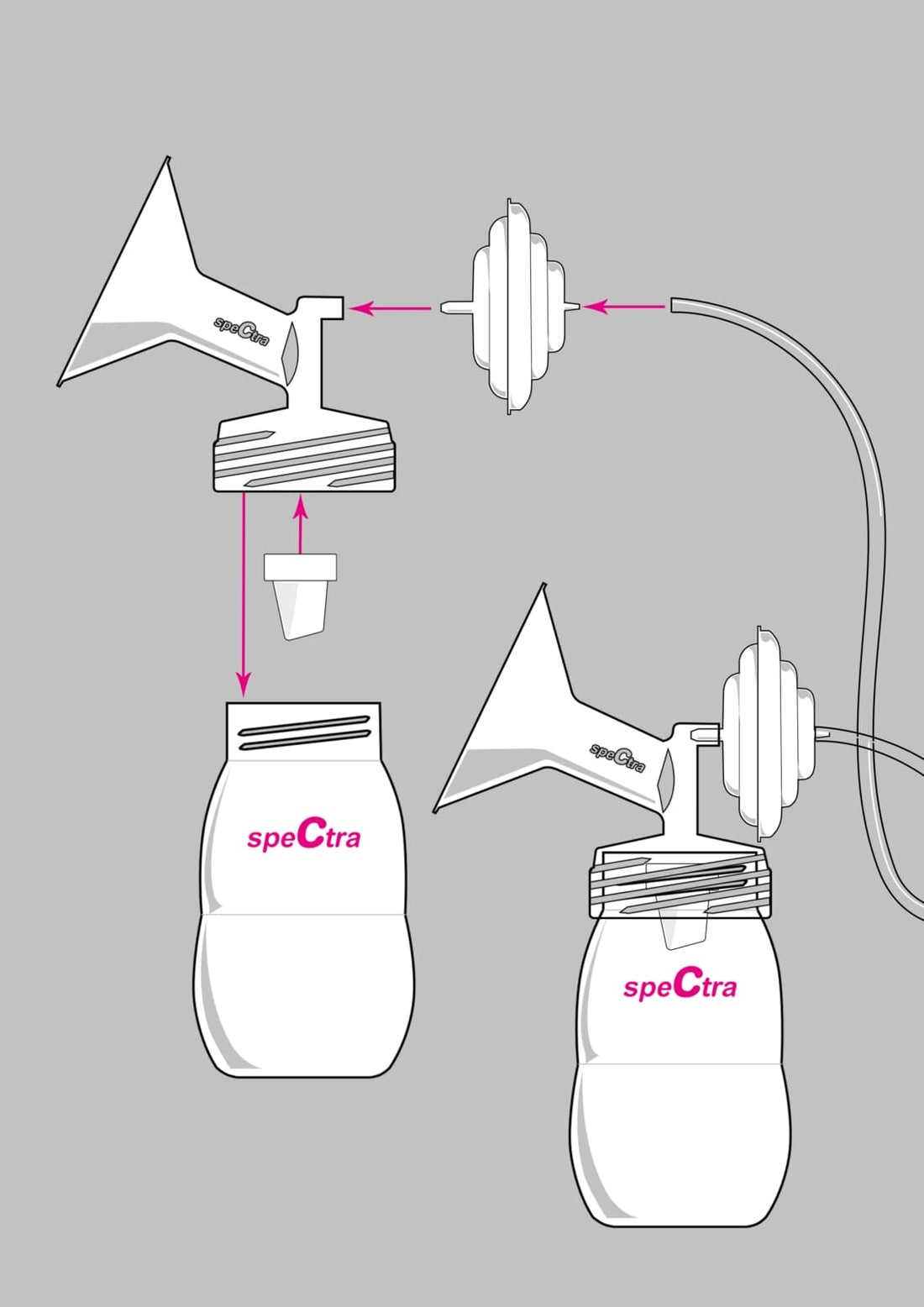 speCtra

speCtra

speCtra

speCtra